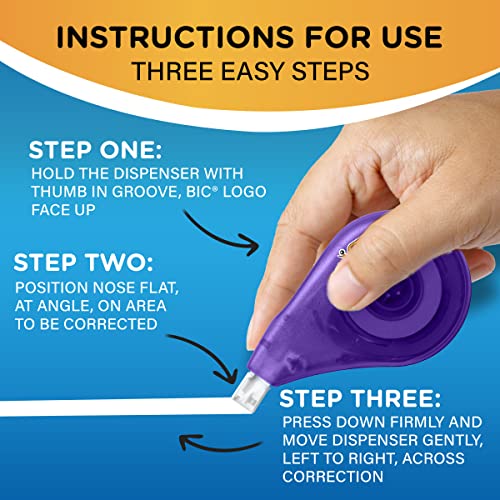 INSTRUCTIONS FOR USE
THREE EASY STEPS

STEP ONE:
HOLD THE DISPENSER WITH THUMB IN GROOVE, BIC® LOGO FACE UP

STEP TWO:
POSITION NOSE FLAT, AT ANGLE, ON AREA TO BE CORRECTED

STEP THREE:
PRESS DOWN FIRMLY AND MOVE DISPENSER GENTLY, LEFT TO RIGHT, ACROSS CORRECTION