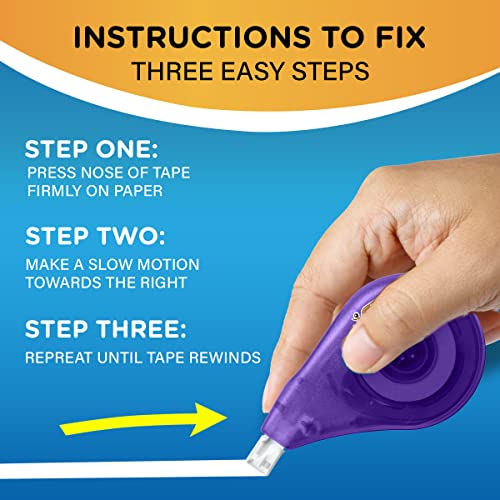 INSTRUCTIONS TO FIX
THREE EASY STEPS

STEP ONE:
PRESS NOSE OF TAPE FIRMLY ON PAPER

STEP TWO:
MAKE A SLOW MOTION TOWARDS THE RIGHT

STEP THREE:
REPREAT UNTIL TAPE REWINDS