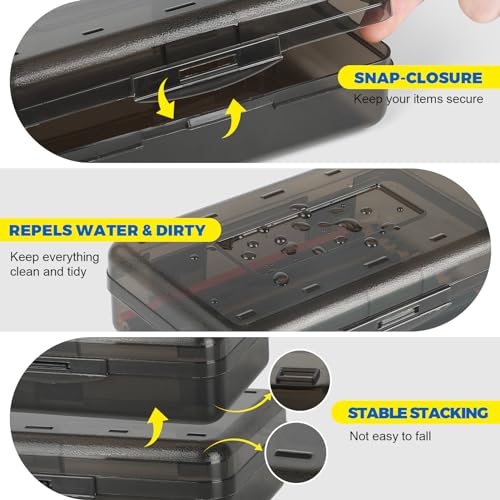 SNAP-CLOSURE
Keep your items secure

REPELS WATER & DIRTY
Keep everything clean and tidy

STABLE STACKING
Not easy to fall