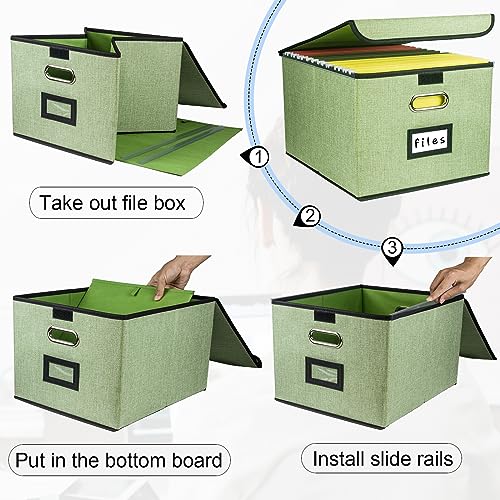 files

1

Take out file box

2

3

Put in the bottom board

Install slide rails