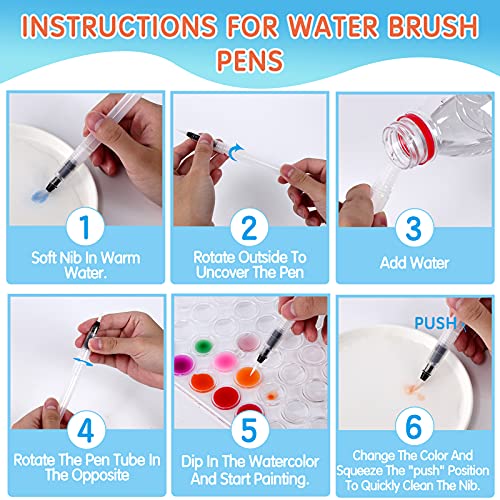 INSTRUCTIONS FOR WATER BRUSH PENS

1
Soft Nib In Warm Water.

2
Rotate Outside To Uncover The Pen

3
Add Water

4
Rotate The Pen Tube In The Opposite

5
Dip In The Watercolor And Start Painting.

PUSH
6
Change The Color And Squeeze The "push" Position To Quickly Clean The Nib.