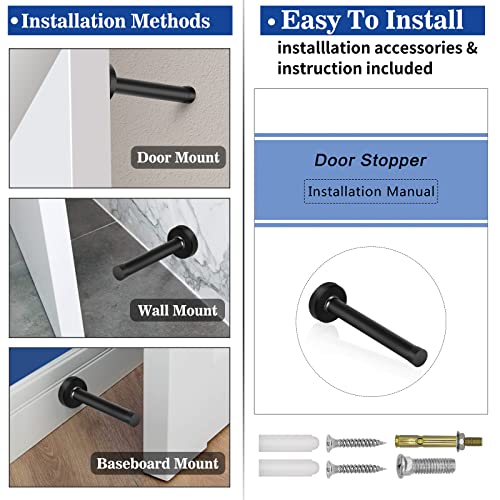 • Installation Methods

Door Mount

Wall Mount

Baseboard Mount

• Easy To Install

installlation accessories & instruction included

Door Stopper

Installation Manual