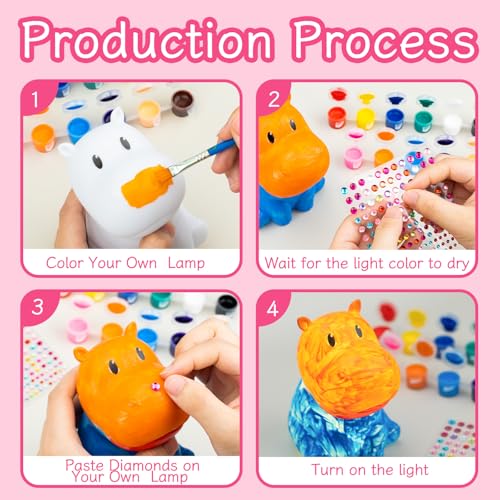 Production Process

1

Color Your Own Lamp

2

Wait for the light color to dry

3

Paste Diamonds on Your Own Lamp

4

Turn on the light