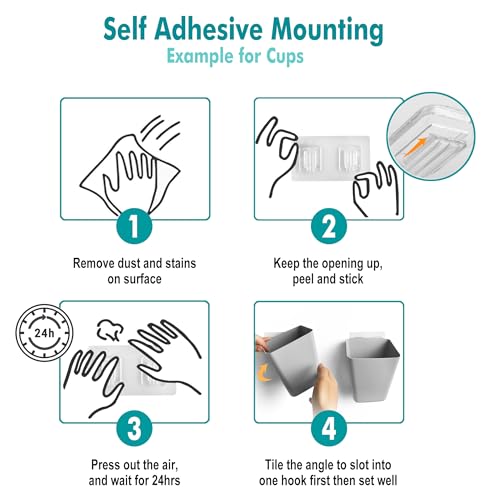 Self Adhesive Mounting
Example for Cups

1
Remove dust and stains on surface

2
Keep the opening up, peel and stick

24h

3
Press out the air, and wait for 24hrs

4
Tile the angle to slot into one hook first then set well