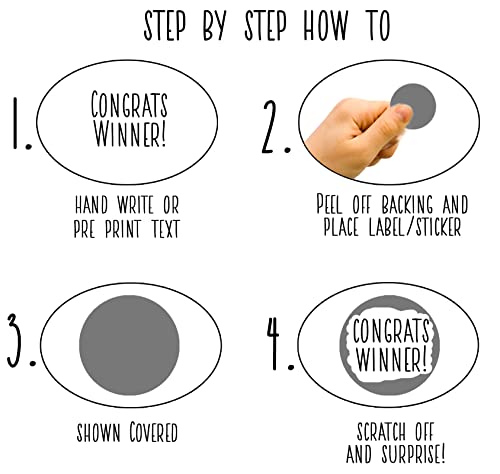 STEP BY STEP HOW TO

1.

CONGRATS WINNER!

HAND WRITE OR PRE PRINT TEXT

2.

PEEL OFF BACKING AND PLACE LABEL/STICKER

3.

SHOWN COVERED

4.

CONGRATS WINNER!

SCRATCH OFF AND SURPRISE!