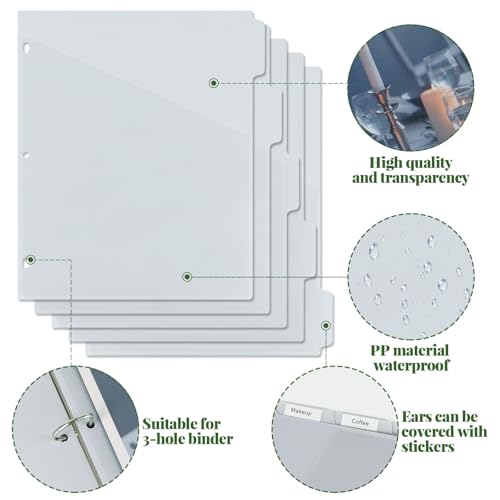 High quality and transparency

PP material waterproof

Suitable for 3-hole binder

Makeup

Coffee

Ears can be covered with stickers