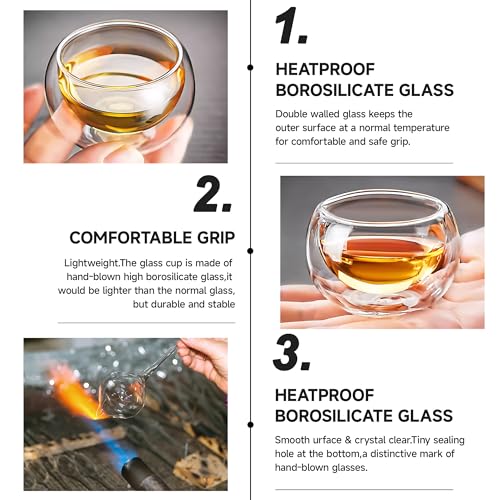 1.

HEATPROOF BOROSILICATE GLASS

Double walled glass keeps the outer surface at a normal temperature for comfortable and safe grip.

2.

COMFORTABLE GRIP

Lightweight.The glass cup is made of hand-blown high borosilicate glass,it would be lighter than the normal glass, but durable and stable

3.

HEATPROOF BOROSILICATE GLASS

Smooth urface & crystal clear.Tiny sealing hole at the bottom,a distinctive mark of hand-blown glasses.