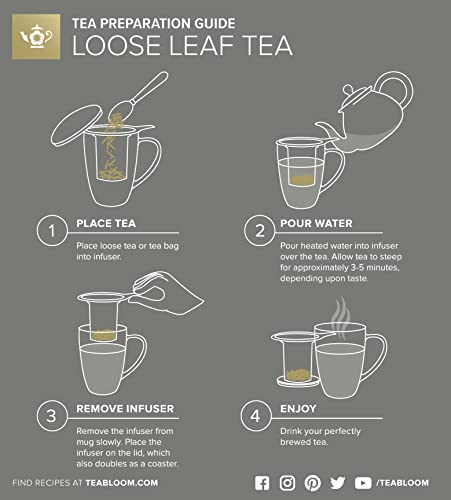 TEA PREPARATION GUIDE
LOOSE LEAF TEA

1 PLACE TEA
Place loose tea or tea bag into infuser.

2 POUR WATER
Pour heated water into infuser over the tea. Allow tea to steep for approximately 3-5 minutes, depending upon taste.

3 REMOVE INFUSER
Remove the infuser from mug slowly. Place the infuser on the lid, which also doubles as a coaster.

4 ENJOY
Drink your perfectly brewed tea.

FIND RECIPES AT TEABLOOM.COM

/TEABLOOM