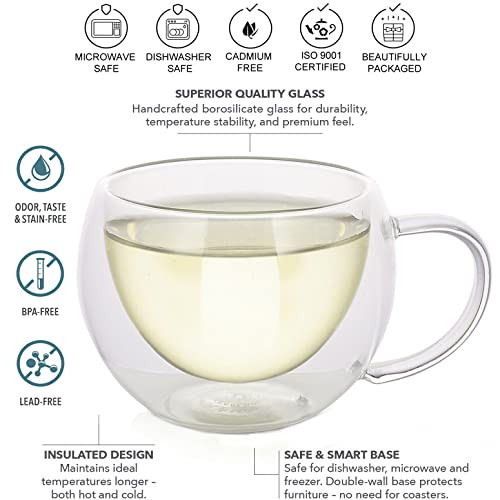 MICROWAVE SAFE

DISHWASHER SAFE

CADMIUM FREE

ISO 9001 CERTIFIED

BEAUTIFULLY PACKAGED

SUPERIOR QUALITY GLASS
Handcrafted borosilicate glass for durability, temperature stability, and premium feel.

ODOR, TASTE & STAIN-FREE

BPA-FREE

LEAD-FREE

INSULATED DESIGN
Maintains ideal temperatures longer - both hot and cold.

SAFE & SMART BASE
Safe for dishwasher, microwave and freezer. Double-wall base protects furniture - no need for coasters.