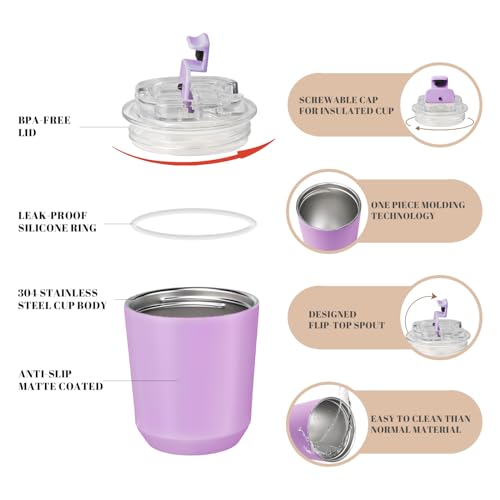 BPA-FREE LID

LEAK-PROOF SILICONE RING

304 STAINLESS STEEL CUP BODY

ANTI-SLIP MATTE COATED

SCREWABLE CAP FOR INSULATED CUP

ONE PIECE MOLDING TECHNOLOGY

DESIGNED FLIP-TOP SPOUT

EASY TO CLEAN THAN NORMAL MATERIAL