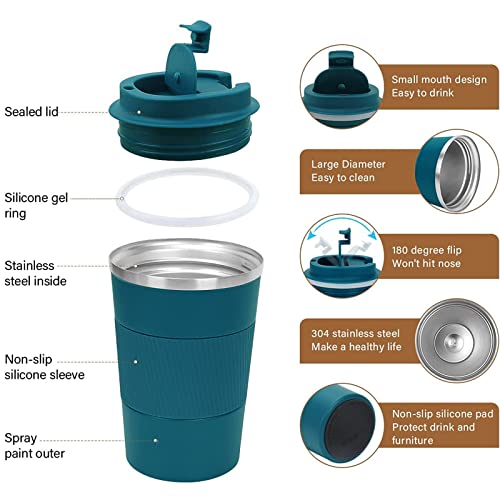 Sealed lid

Silicone gel ring

Stainless steel inside

Non-slip silicone sleeve

Spray paint outer

Small mouth design
Easy to drink

Large Diameter
Easy to clean

180 degree flip
Won't hit nose

304 stainless steel
Make a healthy life

Non-slip silicone pad
Protect drink and furniture