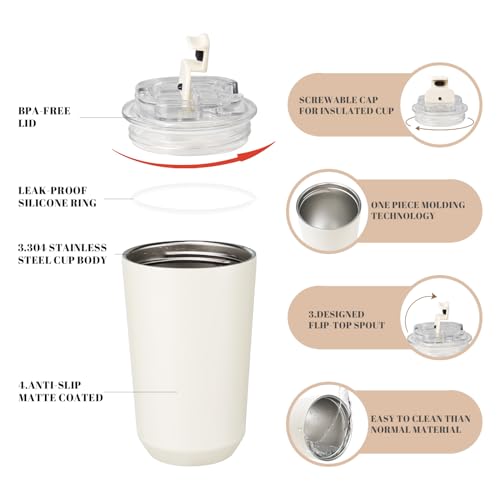 BPA-FREE LID

LEAK-PROOF SILICONE RING

3.304 STAINLESS STEEL CUP BODY

4.ANTI-SLIP MATTE COATED

SCREWABLE CAP FOR INSULATED CUP

ONE PIECE MOLDING TECHNOLOGY

3.DESIGNED FLIP-TOP SPOUT

EASY TO CLEAN THAN NORMAL MATERIAL