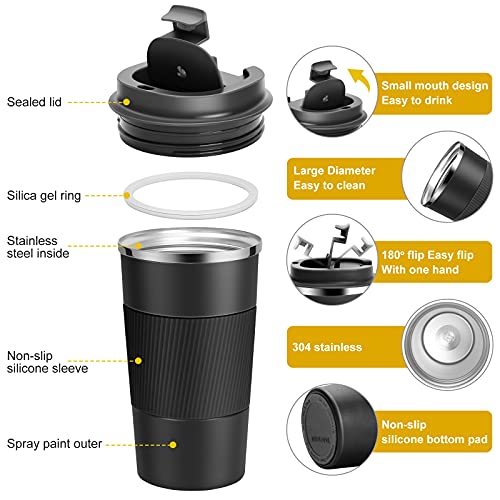 Sealed lid

Silica gel ring

Stainless steel inside

Non-slip silicone sleeve

Spray paint outer

Small mouth design
Easy to drink

Large Diameter
Easy to clean

180° flip Easy flip
With one hand

304 stainless

Non-slip
silicone bottom pad