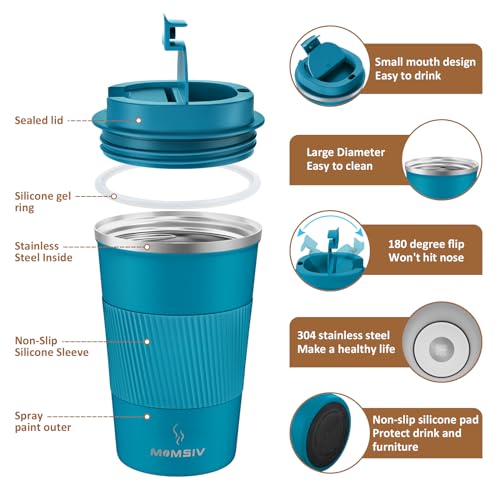 Sealed lid

Silicone gel ring

Stainless Steel Inside

Non-Slip Silicone Sleeve

Spray paint outer

MOMSIV

Small mouth design
Easy to drink

Large Diameter
Easy to clean

180 degree flip
Won't hit nose

304 stainless steel
Make a healthy life

Non-slip silicone pad
Protect drink and furniture