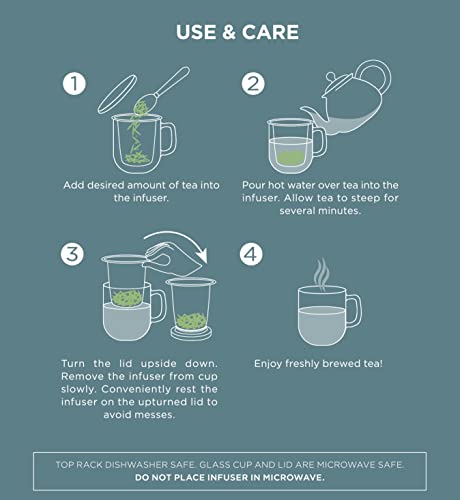 USE & CARE

1

Add desired amount of tea into the infuser.

2

Pour hot water over tea into the infuser. Allow tea to steep for several minutes.

3

Turn the lid upside down. Remove the infuser from cup slowly. Conveniently rest the infuser on the upturned lid to avoid messes.

4

Enjoy freshly brewed tea!

TOP RACK DISHWASHER SAFE. GLASS CUP AND LID ARE MICROWAVE SAFE.
DO NOT PLACE INFUSER IN MICROWAVE.