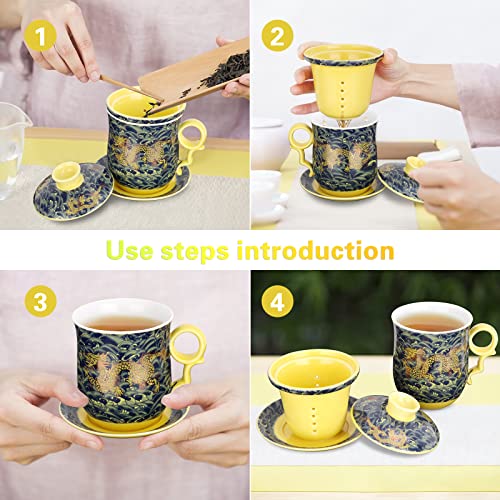 1

2

Use steps introduction

3

4