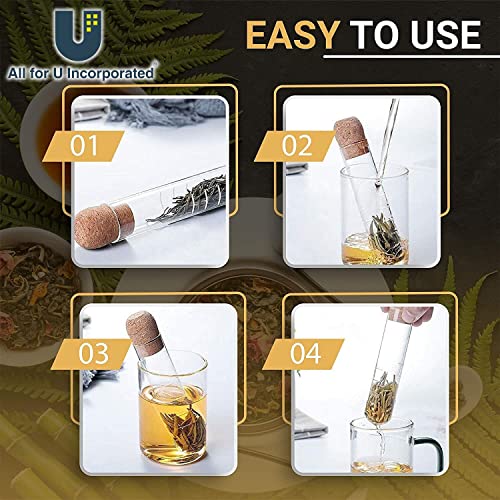 U

All for U Incorporated

EASY TO USE

01

02

03

04