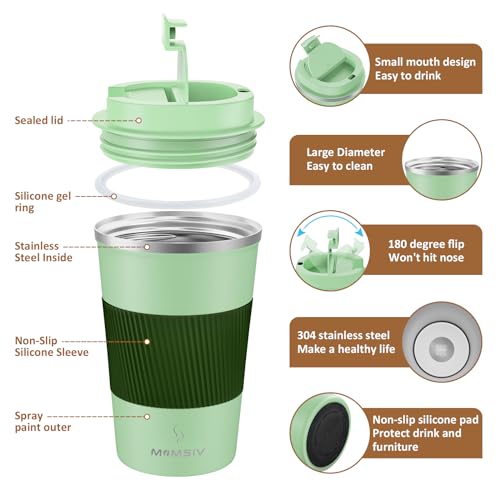 Sealed lid

Silicone gel ring

Stainless Steel Inside

Non-Slip Silicone Sleeve

Spray paint outer

MOMSIV

Small mouth design
Easy to drink

Large Diameter
Easy to clean

180 degree flip
Won't hit nose

304 stainless steel
Make a healthy life

Non-slip silicone pad
Protect drink and furniture