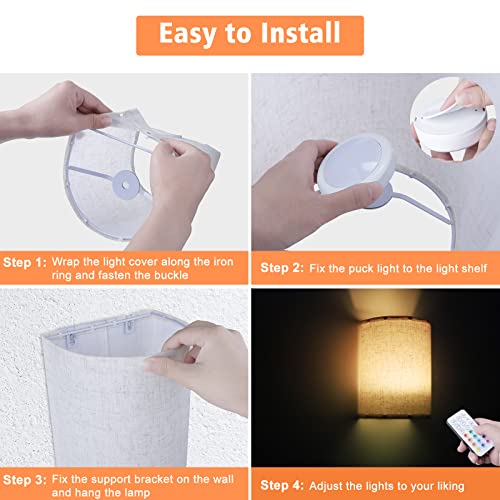 Easy to Install

Step 1: Wrap the light cover along the iron ring and fasten the buckle

Step 2: Fix the puck light to the light shelf

Step 3: Fix the support bracket on the wall and hang the lamp

Step 4: Adjust the lights to your liking