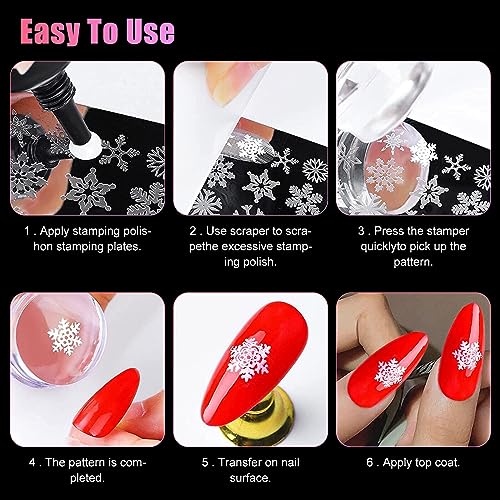 Easy To Use

1 . Apply stamping polishon stamping plates.

2 . Use scraper to scrapethe excessive stamping polish.

3 . Press the stamper quicklyto pick up the pattern.

4 . The pattern is completed.

5 . Transfer on nail surface.

6 . Apply top coat.