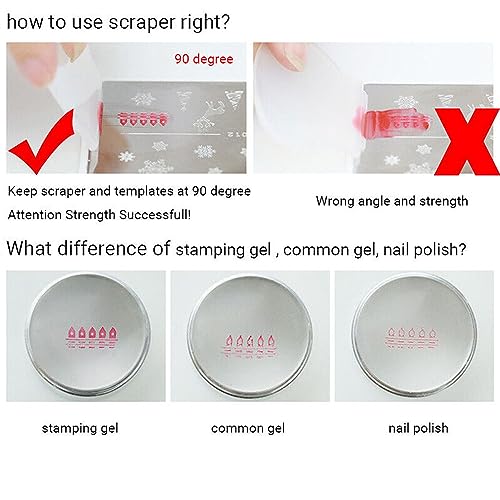 how to use scraper right?

90 degree

Keep scraper and templates at 90 degree

Attention Strength Successfull!

Wrong angle and strength

What difference of stamping gel , common gel, nail polish?

stamping gel

common gel

nail polish