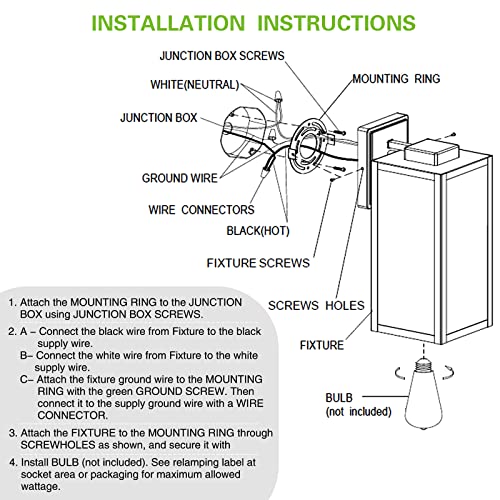 INSTALLATION INSTRUCTIONS

JUNCTION BOX SCREWS

WHITE(NEUTRAL)

MOUNTING RING

JUNCTION BOX

GROUND WIRE

WIRE CONNECTORS

BLACK(HOT)

FIXTURE SCREWS

SCREWS HOLES

FIXTURE

BULB
(not included)

1. Attach the MOUNTING RING to the JUNCTION BOX using JUNCTION BOX SCREWS.

2. A – Connect the black wire from Fixture to the black supply wire.
B– Connect the white wire from Fixture to the white supply wire.
C– Attach the fixture ground wire to the MOUNTING RING with the green GROUND SCREW. Then connect it to the supply ground wire with a WIRE CONNECTOR.

3. Attach the FIXTURE to the MOUNTING RING through SCREWHOLES as shown, and secure it with

4. Install BULB (not included). See relamping label at socket area or packaging for maximum allowed wattage.