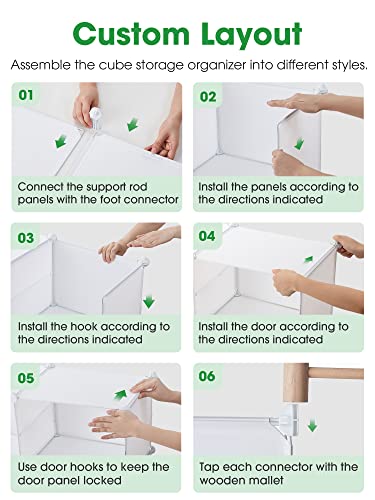 Custom Layout

Assemble the cube storage organizer into different styles.

01

Connect the support rod panels with the foot connector

02

Install the panels according to the directions indicated

03

Install the hook according to the directions indicated

04

Install the door according to the directions indicated

05

Use door hooks to keep the door panel locked

06

Tap each connector with the wooden mallet