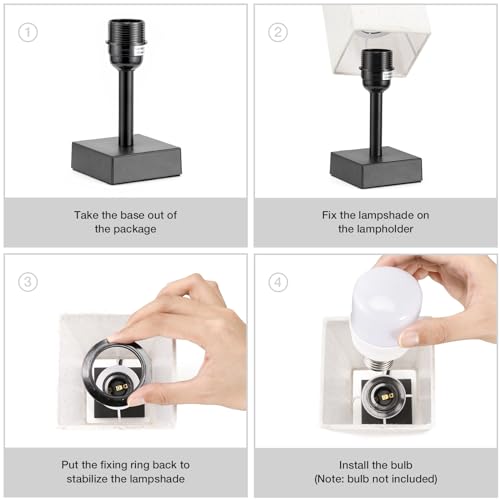 ①

Take the base out of the package

②

Fix the lampshade on the lampholder

③

Put the fixing ring back to stabilize the lampshade

④

Install the bulb
(Note: bulb not included)