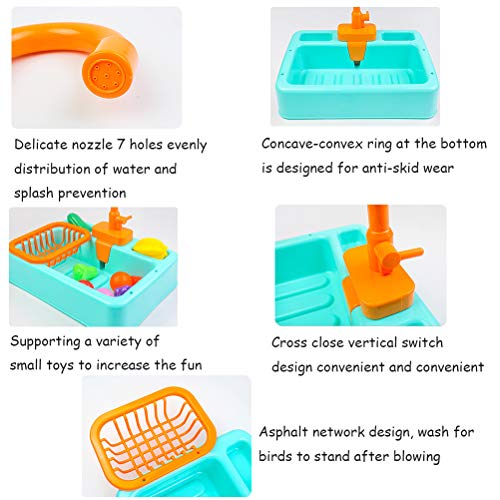 Delicate nozzle 7 holes evenly distribution of water and splash prevention

Concave-convex ring at the bottom is designed for anti-skid wear

Supporting a variety of small toys to increase the fun

Cross close vertical switch design convenient and convenient

Asphalt network design, wash for birds to stand after blowing