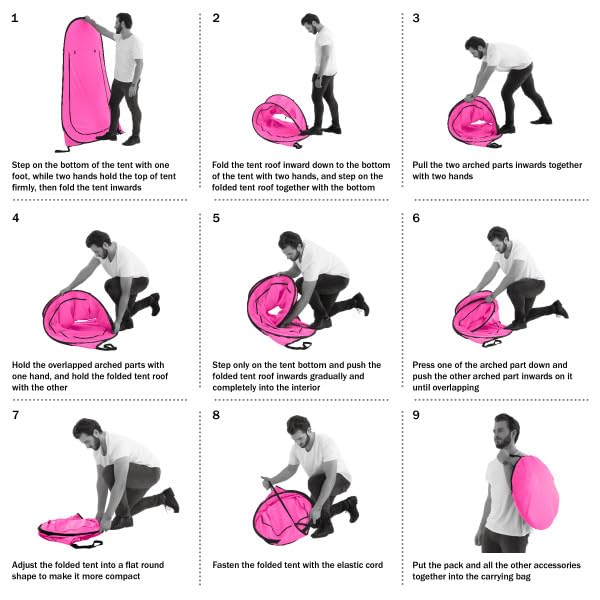 1

Step on the bottom of the tent with one foot, while two hands hold the top of tent firmly, then fold the tent inwards

2

Fold the tent roof inward down to the bottom of the tent with two hands, and step on the folded tent roof together with the bottom

3

Pull the two arched parts inwards together with two hands

4

Hold the overlapped arched parts with one hand, and hold the folded tent roof with the other

5

Step only on the tent bottom and push the folded tent roof inwards gradually and completely into the interior

6

Press one of the arched part down and push the other arched part inwards on it until overlapping

7

Adjust the folded tent into a flat round shape to make it more compact

8

Fasten the folded tent with the elastic cord

9

Put the pack and all the other accessories together into the carrying bag