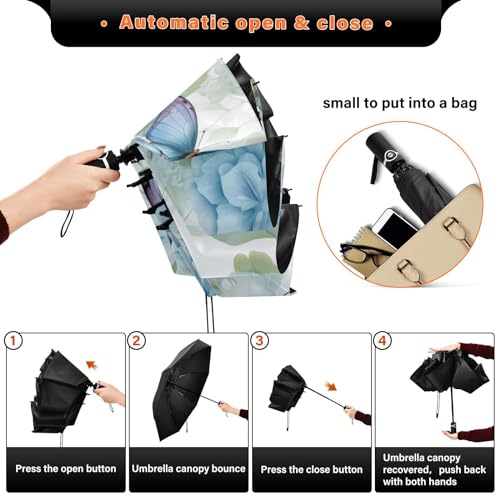 • Automatic open & close •

small to put into a bag

1
Press the open button

2
Umbrella canopy bounce

3
Press the close button

4
Umbrella canopy recovered, push back with both hands