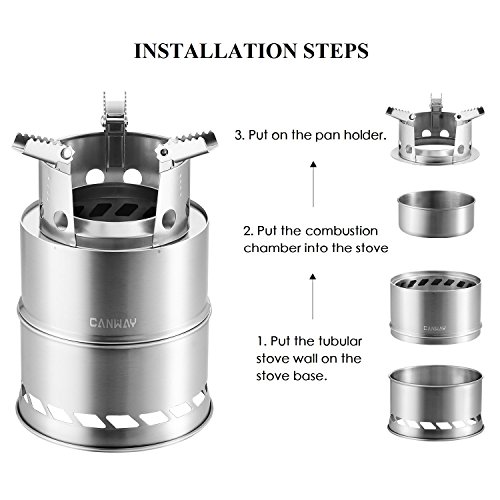 INSTALLATION STEPS

CANWAY

3. Put on the pan holder.

2. Put the combustion chamber into the stove

CANWAY

1. Put the tubular stove wall on the stove base.