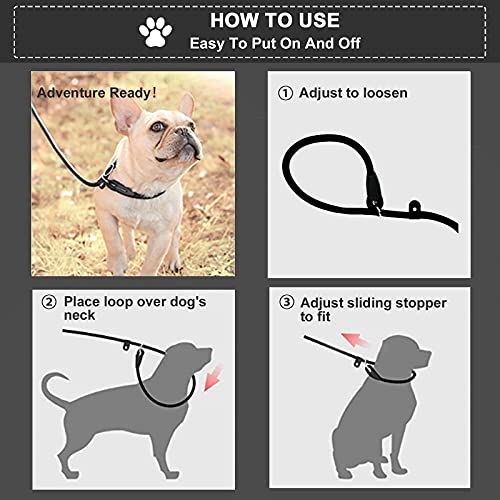 HOW TO USE
Easy To Put On And Off

Adventure Ready!

① Adjust to loosen

② Place loop over dog's neck

③ Adjust sliding stopper to fit