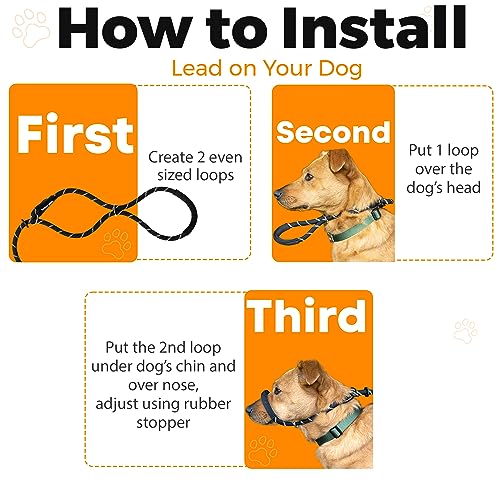 How to Install

Lead on Your Dog

First

Create 2 even sized loops

Second

Put 1 loop over the dog's head

Third

Put the 2nd loop under dog's chin and over nose, adjust using rubber stopper