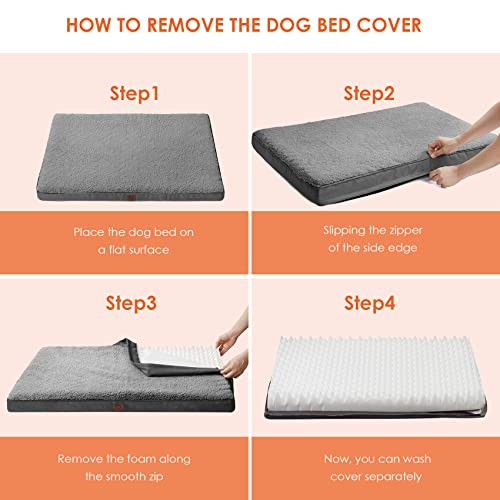 HOW TO REMOVE THE DOG BED COVER

Step1

Place the dog bed on a flat surface

Step2

Slipping the zipper of the side edge

Step3

Remove the foam along the smooth zip

Step4

Now, you can wash cover separately