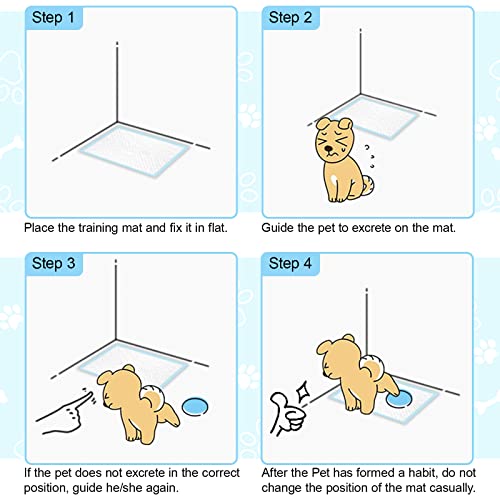 Step 1

Place the training mat and fix it in flat.

Step 2

Guide the pet to excrete on the mat.

Step 3

If the pet does not excrete in the correct position, guide he/she again.

Step 4

After the Pet has formed a habit, do not change the position of the mat casually.