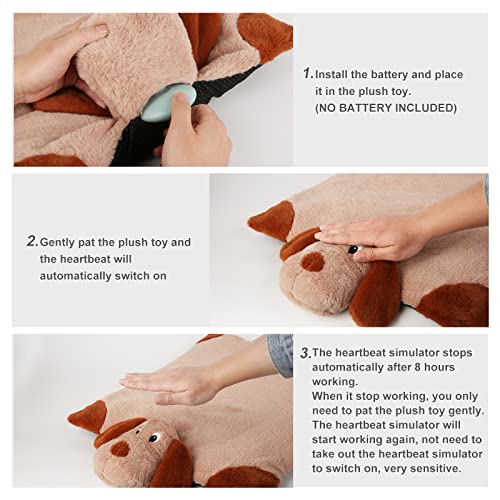 1. Install the battery and place it in the plush toy.
(NO BATTERY INCLUDED)

2. Gently pat the plush toy and the heartbeat will automatically switch on

3. The heartbeat simulator stops automatically after 8 hours working.
When it stop working, you only need to pat the plush toy gently. The heartbeat simulator will start working again, not need to take out the heartbeat simulator to switch on, very sensitive.