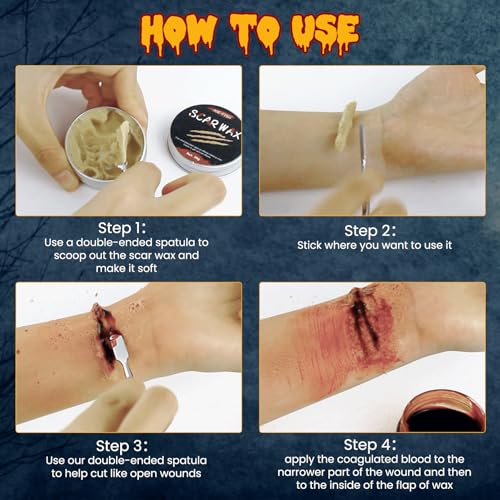 HOW TO USE

SCAR WAX

Step 1:
Use a double-ended spatula to scoop out the scar wax and make it soft

Step 2:
Stick where you want to use it

Step 3:
Use our double-ended spatula to help cut like open wounds

Step 4:
apply the coagulated blood to the narrower part of the wound and then to the inside of the flap of wax