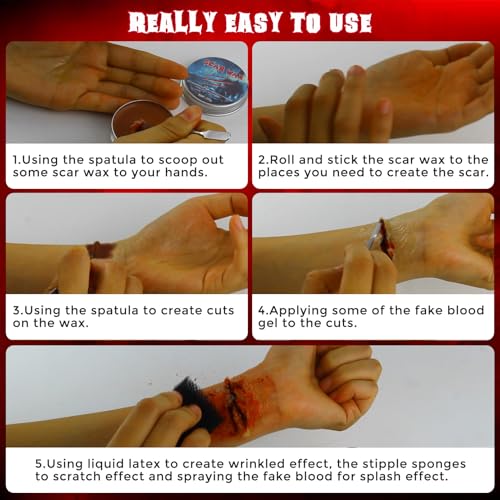 REALLY EASY TO USE

SCAR WAX

1.Using the spatula to scoop out some scar wax to your hands.

2.Roll and stick the scar wax to the places you need to create the scar.

3.Using the spatula to create cuts on the wax.

4.Applying some of the fake blood gel to the cuts.

5.Using liquid latex to create wrinkled effect, the stipple sponges to scratch effect and spraying the fake blood for splash effect.