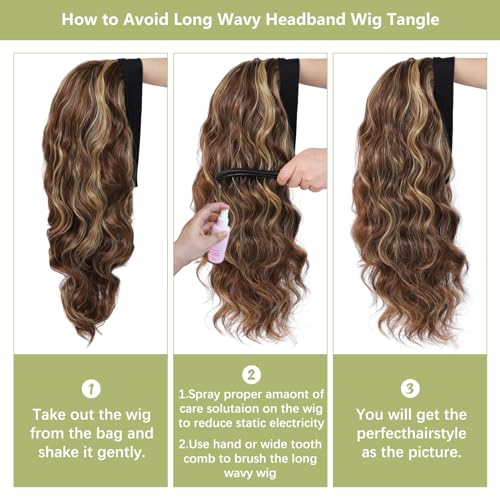 How to Avoid Long Wavy Headband Wig Tangle

1

Take out the wig from the bag and shake it gently.

2

1.Spray proper amaont of care solutaion on the wig to reduce static electricity

2.Use hand or wide tooth comb to brush the long wavy wig

3

You will get the perfecthairstyle as the picture.