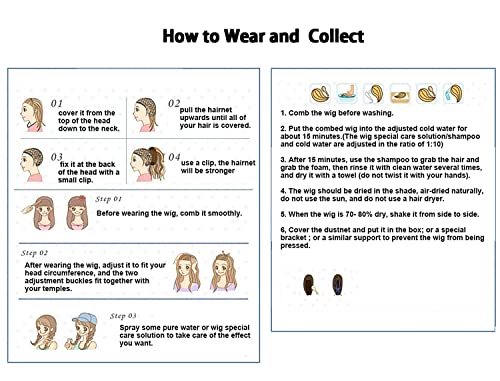 How to Wear and Collect

01 cover it from the top of the head down to the neck.

02 pull the hairnet upwards until all of your hair is covered.

03 fix it at the back of the head with a small clip.

04 use a clip, the hairnet will be stronger

Step 01
Before wearing the wig, comb it smoothly.

Step 02
After wearing the wig, adjust it to fit your head circumference, and the two adjustment buckles fit together with your temples.

Step 03
Spray some pure water or wig special care solution to take care of the effect you want.

1. Comb the wig before washing.

2. Put the combed wig into the adjusted cold water for about 15 minutes.(The wig special care solution/shampoo and cold water are adjusted in the ratio of 1:10)

3. After 15 minutes, use the shampoo to grab the hair and grab the foam, then rinse it with clean water several times, and dry it with a towel (do not twist it with your hands).

4. The wig should be dried in the shade, air-dried naturally, do not use the sun, and do not use a hair dryer.

5. When the wig is 70- 80% dry, shake it from side to side.

6, Cover the dustnet and put it in the box; or a special bracket ; or a similar support to prevent the wig from being pressed.