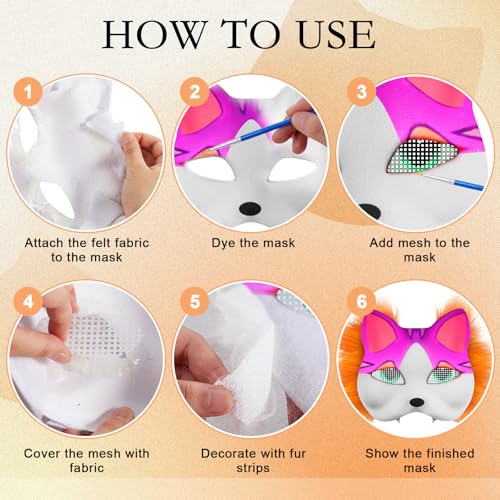 HOW TO USE

1

Attach the felt fabric to the mask

2

Dye the mask

3

Add mesh to the mask

4

Cover the mesh with fabric

5

Decorate with fur strips

6

Show the finished mask