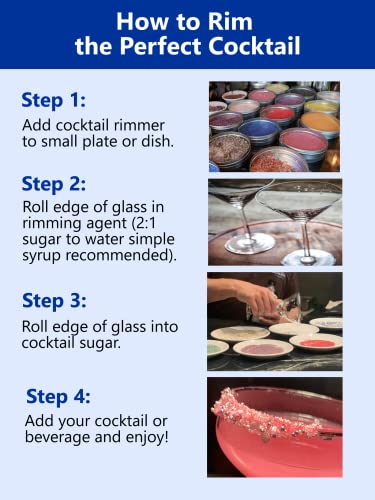 How to Rim the Perfect Cocktail

Step 1:
Add cocktail rimmer to small plate or dish.

Step 2:
Roll edge of glass in rimming agent (2:1 sugar to water simple syrup recommended).

Step 3:
Roll edge of glass into cocktail sugar.

Step 4:
Add your cocktail or beverage and enjoy!