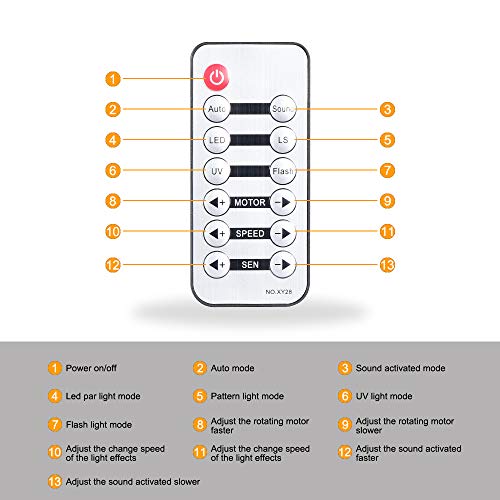 1
2 Auto
Sound 3
4 LED
LS 5
6 UV
Flash 7
8 + MOTOR − 9
10 + SPEED − 11
12 + SEN − 13
NO.XY28

1 Power on/off
2 Auto mode
3 Sound activated mode
4 Led par light mode
5 Pattern light mode
6 UV light mode
7 Flash light mode
8 Adjust the rotating motor faster
9 Adjust the rotating motor slower
10 Adjust the change speed of the light effects
11 Adjust the change speed of the light effects
12 Adjust the sound activated faster
13 Adjust the sound activated slower