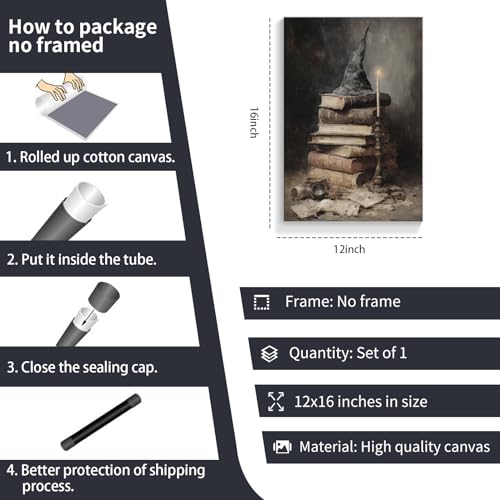 How to package no framed

1. Rolled up cotton canvas.

2. Put it inside the tube.

3. Close the sealing cap.

4. Better protection of shipping process.

16inch

12inch

Frame: No frame

Quantity: Set of 1

12x16 inches in size

Material: High quality canvas