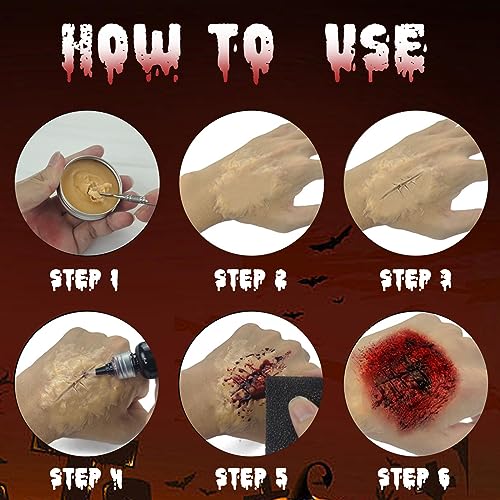 HOW TO USE

STEP 1

STEP 2

STEP 3

STEP 4

STEP 5

STEP 6