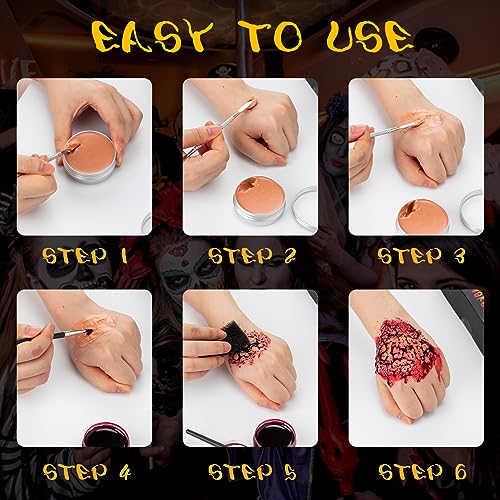 EASY TO USE

STEP 1

STEP 2

STEP 3

STEP 4

STEP 5

STEP 6