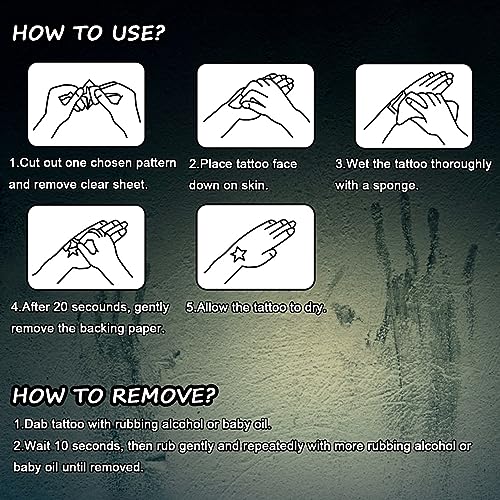 HOW TO USE?

1.Cut out one chosen pattern and remove clear sheet.

2.Place tattoo face down on skin.

3.Wet the tattoo thoroughly with a sponge.

4.After 20 secounds, gently remove the backing paper.

5.Allow the tattoo to dry.

HOW TO REMOVE?

1.Dab tattoo with rubbing alcohol or baby oil.

2.Wait 10 seconds, then rub gently and repeatedly with more rubbing alcohol or baby oil until removed.