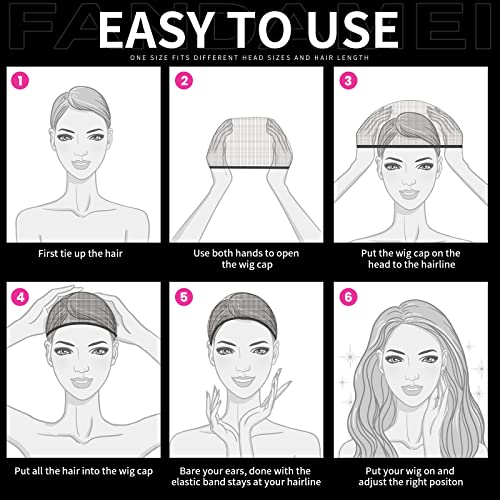 FANDAMEI

EASY TO USE

ONE SIZE FITS DIFFERENT HEAD SIZES AND HAIR LENGTH

1
First tie up the hair

2
Use both hands to open the wig cap

3
Put the wig cap on the head to the hairline

4
Put all the hair into the wig cap

5
Bare your ears, done with the elastic band stays at your hairline

6
Put your wig on and adjust the right positon