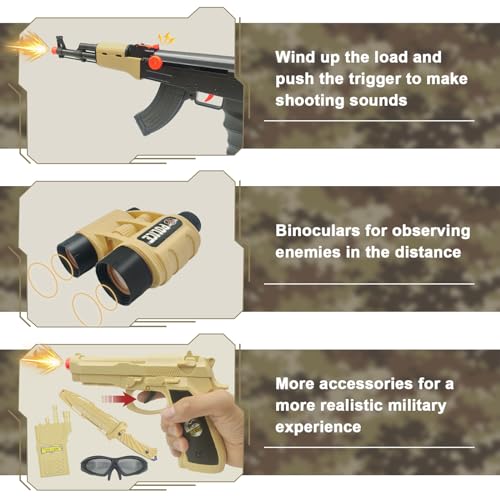 Wind up the load and push the trigger to make shooting sounds

POLICE

Binoculars for observing enemies in the distance

More accessories for a more realistic military experience